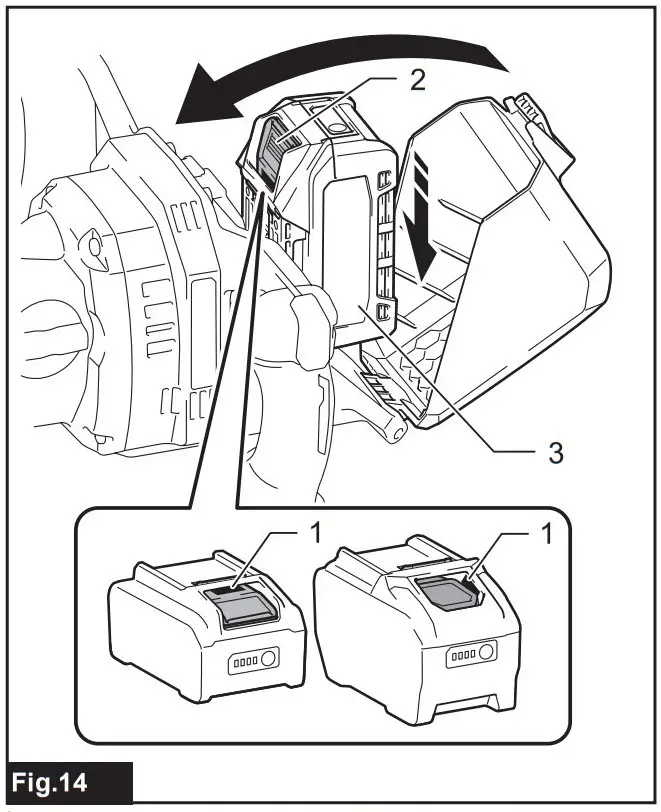 2

3

1

1

Fig.14