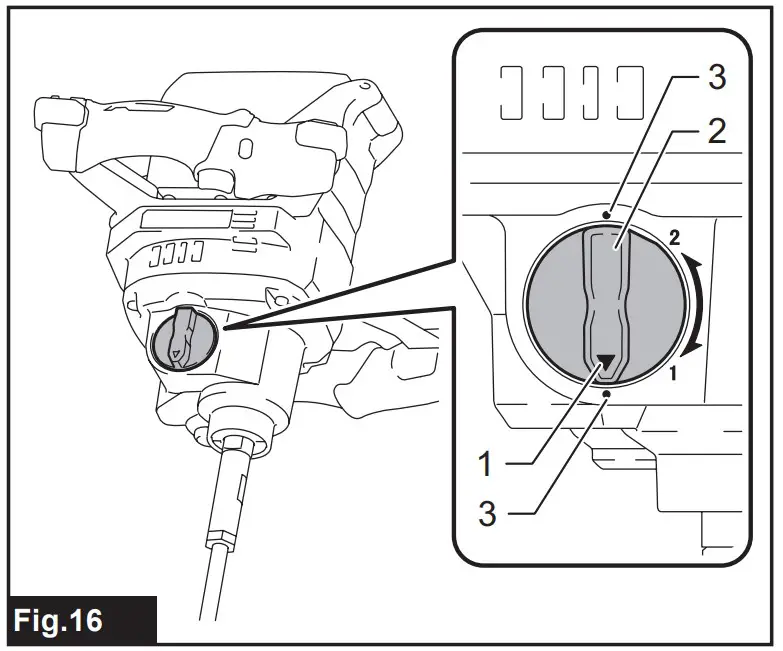 3
2
2
1
1
3
Fig.16