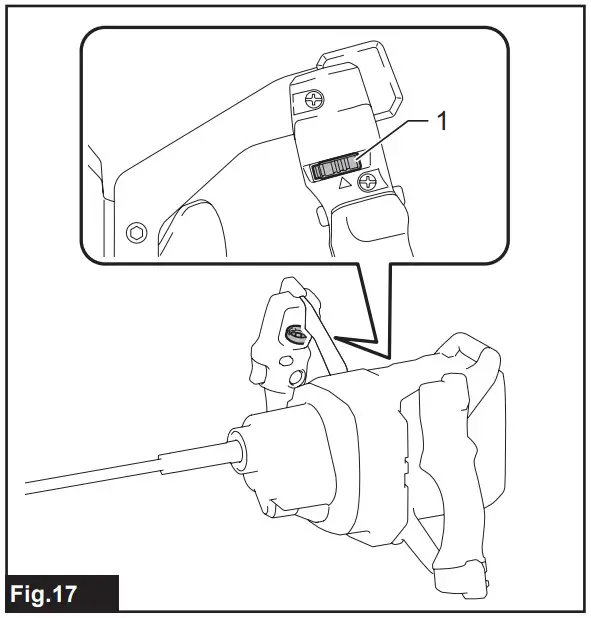 1

Fig.17