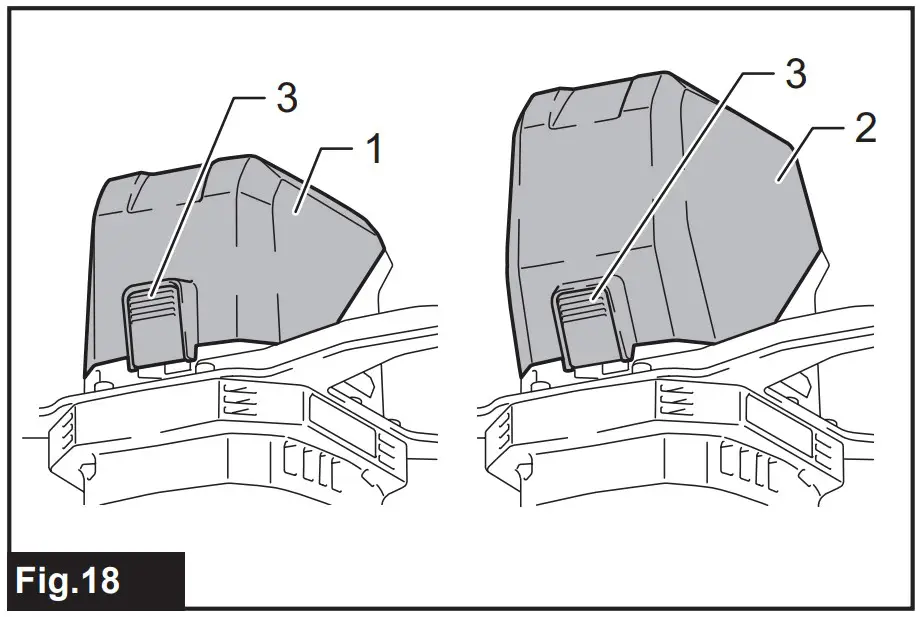 3
1
3
2
Fig.18