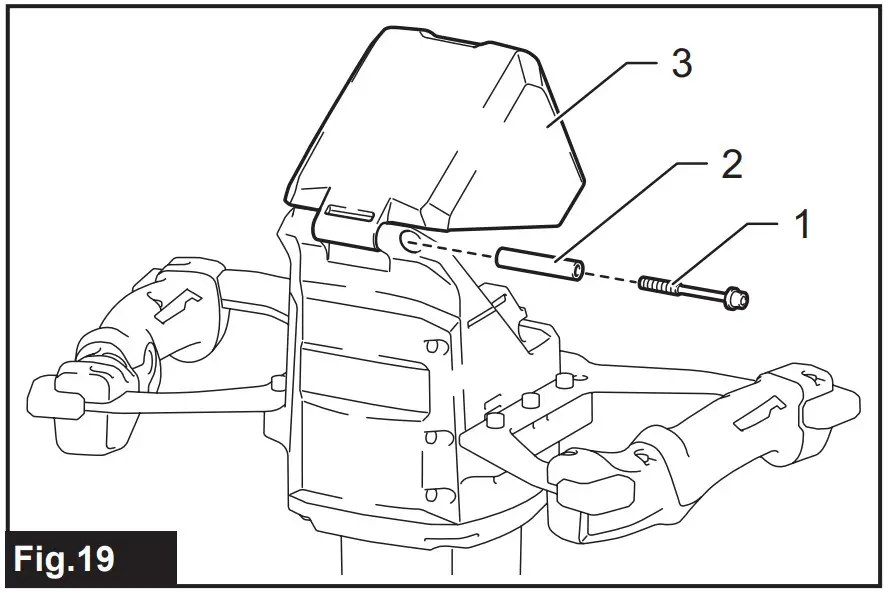 3
2
1
Fig.19