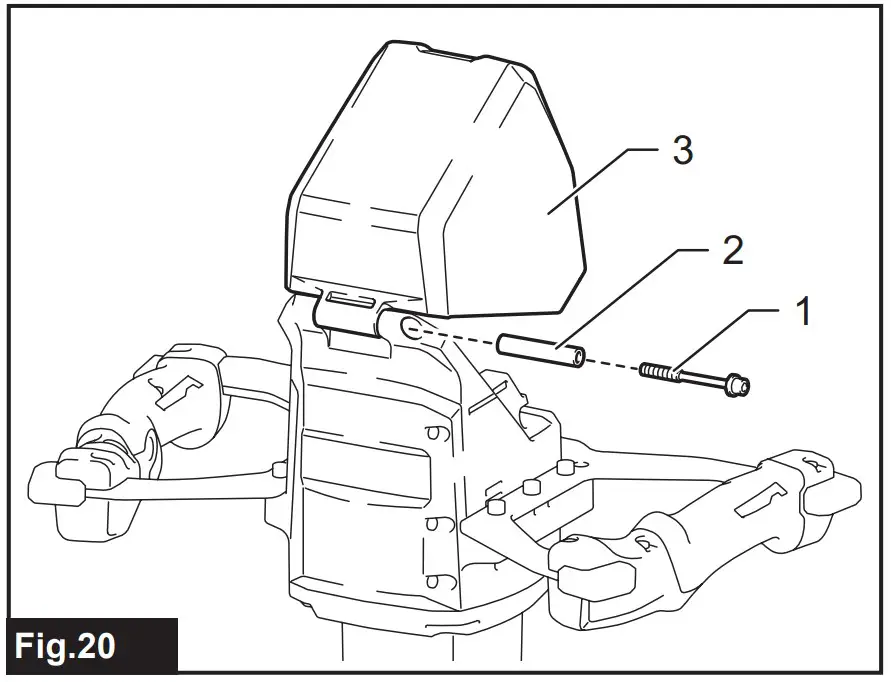 3
2
1
Fig.20