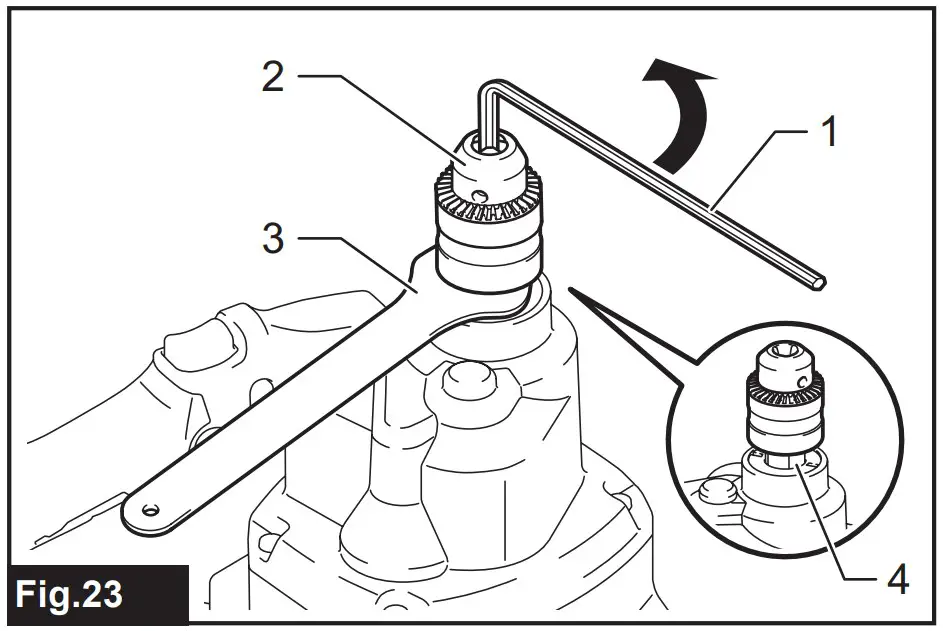 2
1
3
4
Fig.23