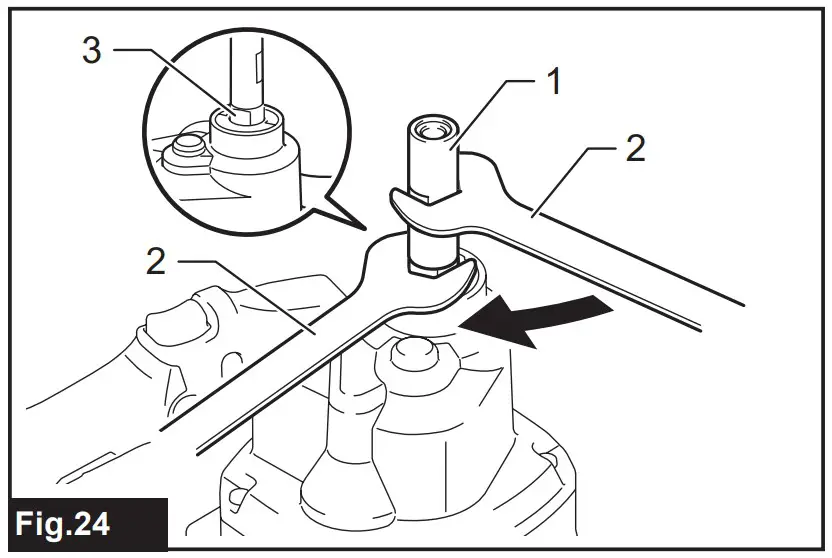 3
1
2
2
Fig.24