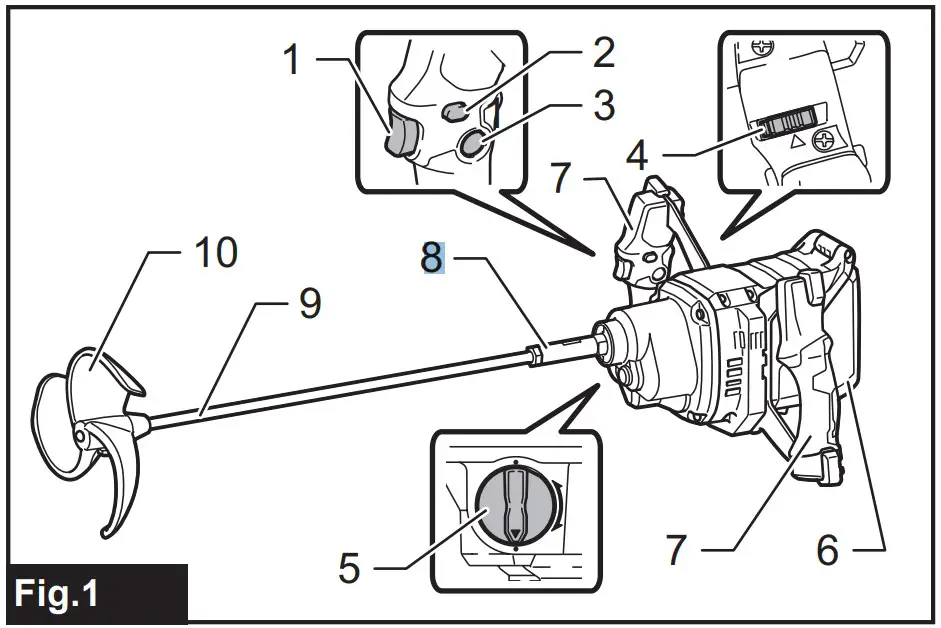 1
2
3
4
7
10
8
9
5
7
6
Fig.1