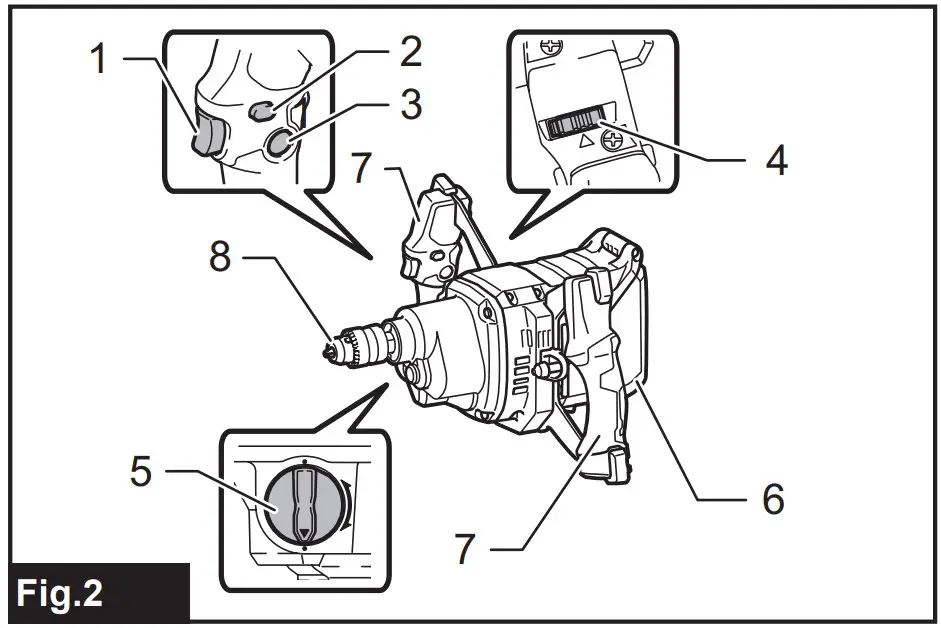 1
2
3
4
7
8
5
6
7
Fig.2