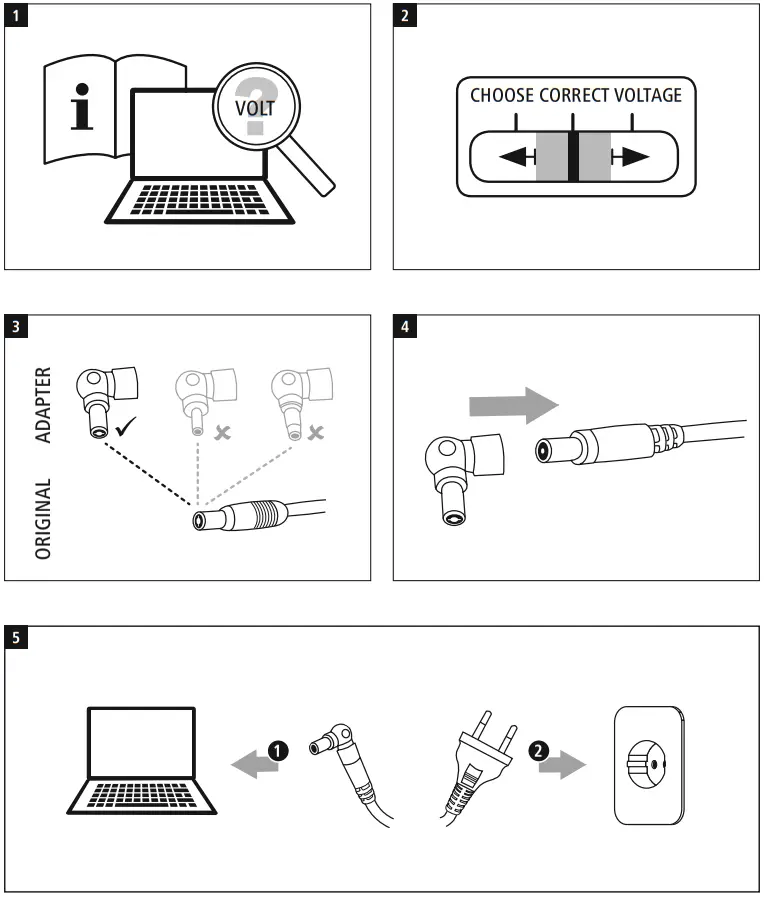 1

i

VOLT

?

2

CHOOSE CORRECT VOLTAGE

3

ADAPTER

ORIGINAL

4

5

1

2