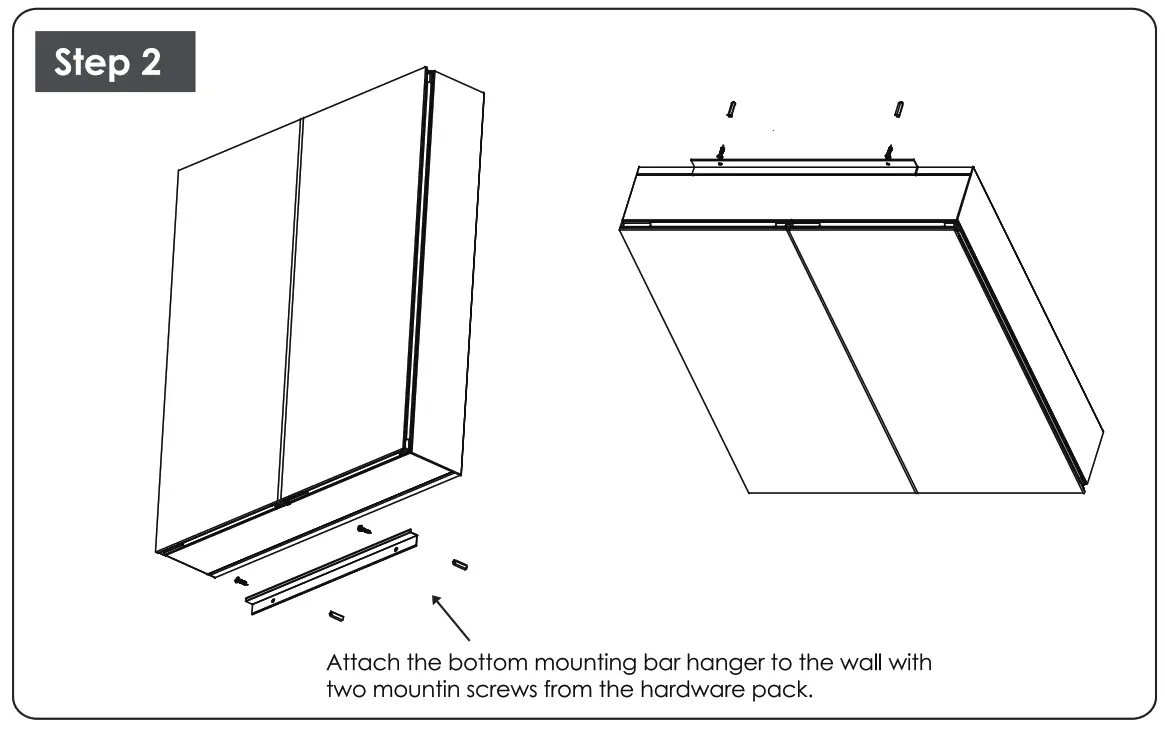 Step 2

Attach the bottom mounting bar hanger to the wall with two mountin screws from the hardware pack.