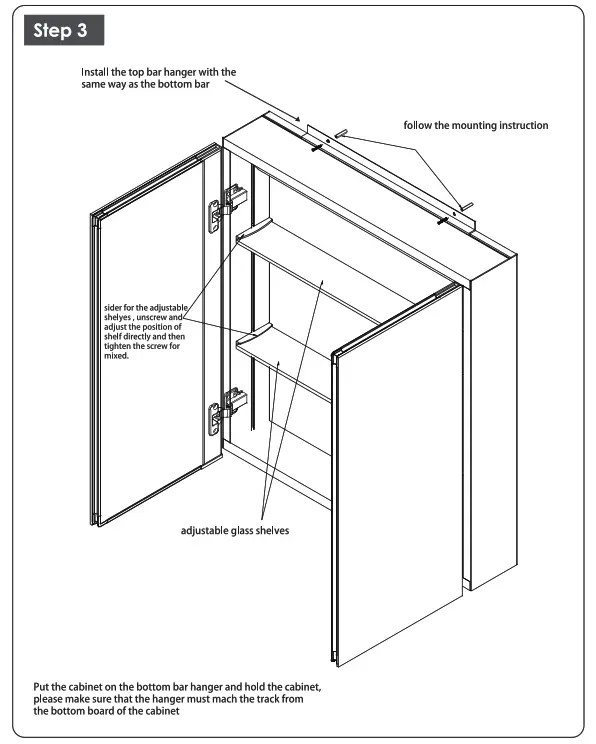 Step 3

Install the top bar hanger with the same way as the bottom bar

follow the mounting instruction

sider for the adjustable shelyes , unscrew and adjust the position of shelf directly and then tighten the screw for mixed.

adjustable glass shelves

Put the cabinet on the bottom bar hanger and hold the cabinet, please make sure that the hanger must mach the track from the bottom board of the cabinet