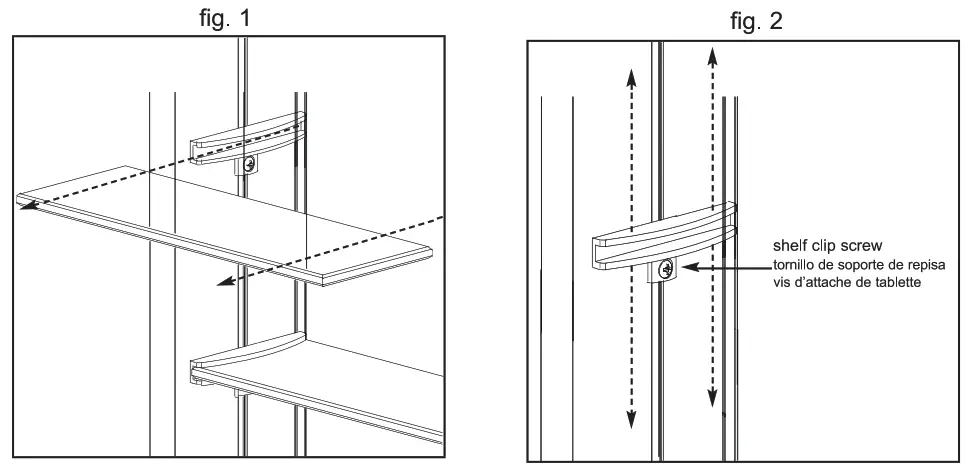 fig. 1

fig. 2

shelf clip screw
tornillo de soporte de repisa
vis d'attache de tablette