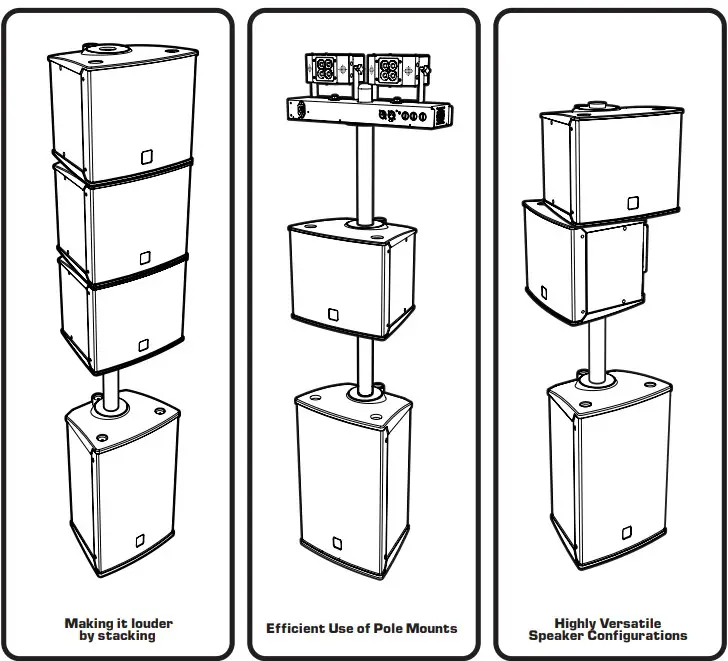 Making it louder by stacking

Efficient Use of Pole Mounts

Highly Versatile Speaker Configurations