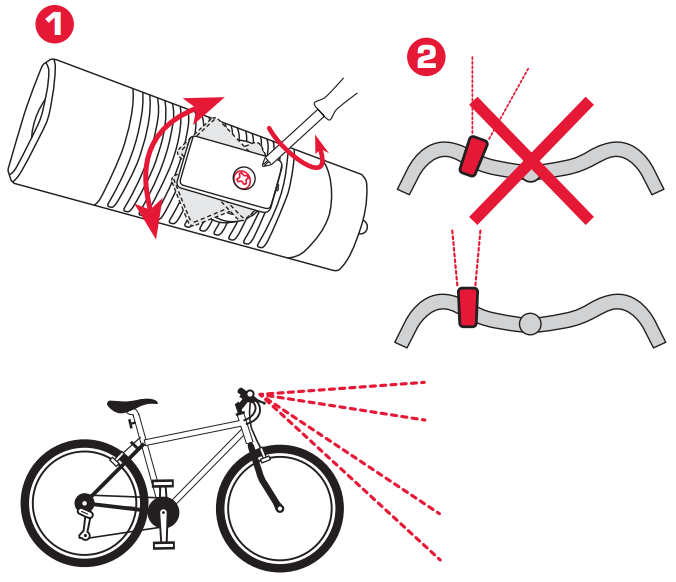 1

2