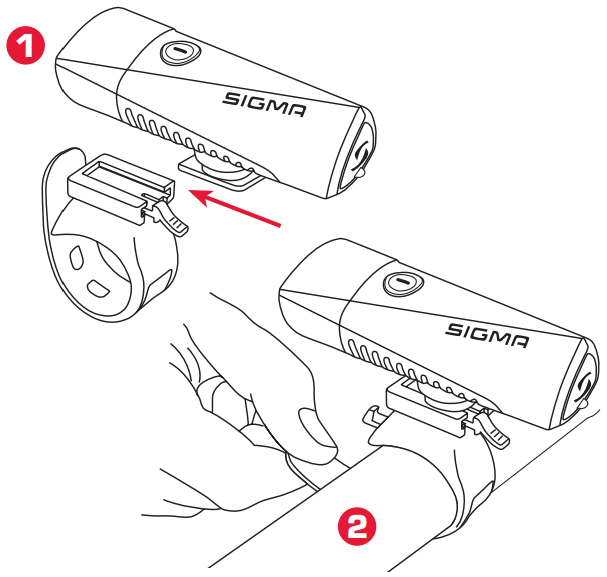 1
SIGMA
SIGMA
2