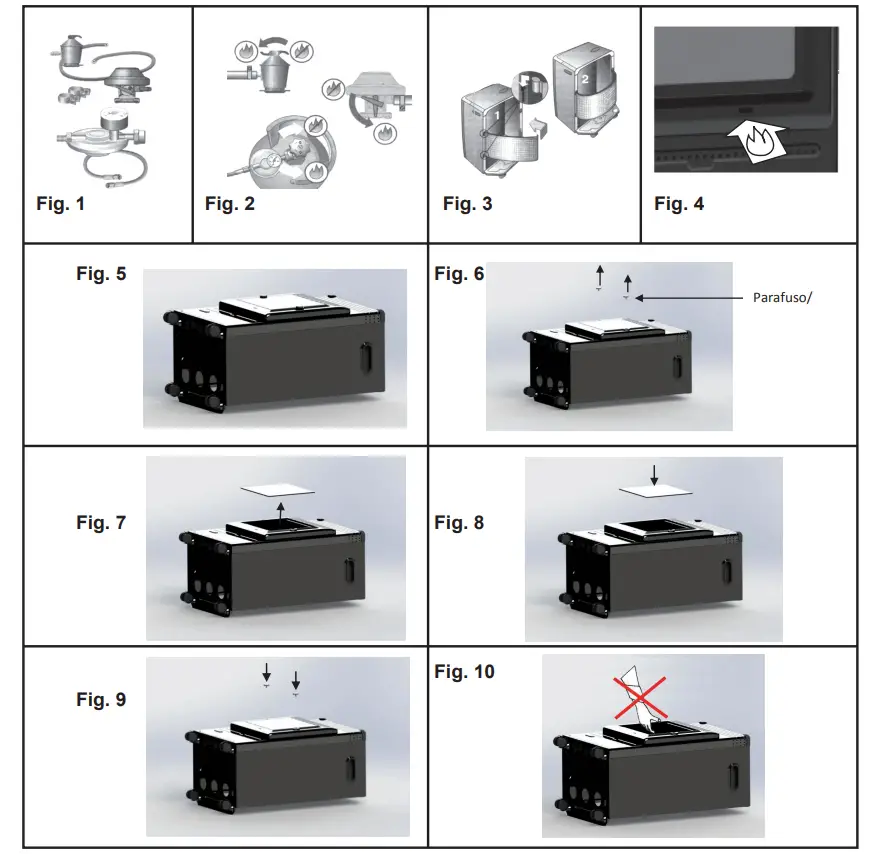 Fig. 1

Fig. 2

1

2

Fig. 3

Fig. 4

Fig. 5

Fig. 6

Parafuso/

Fig. 7

Fig. 8

Fig. 9

Fig. 10