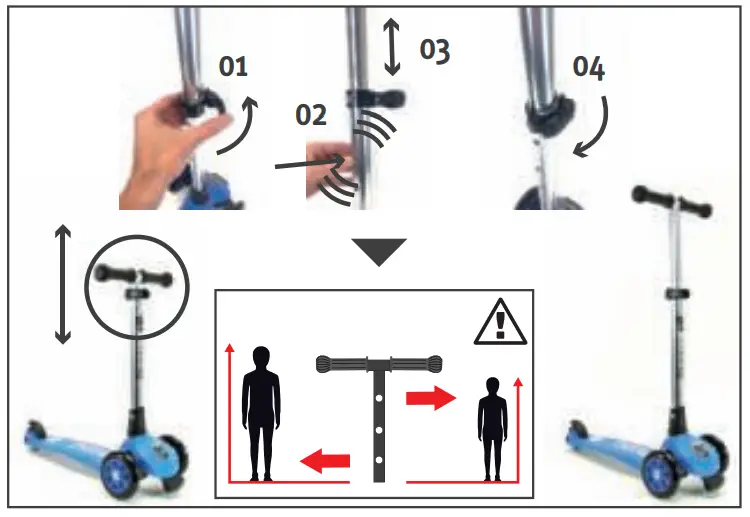 01

02

03

04