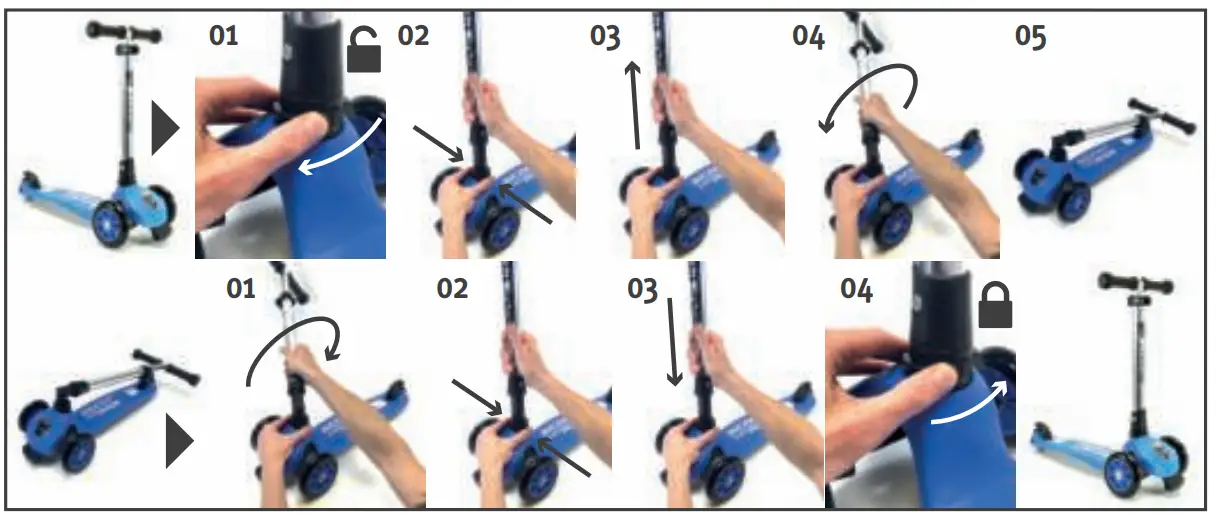 01 02 03 04 05

01 02 03 04