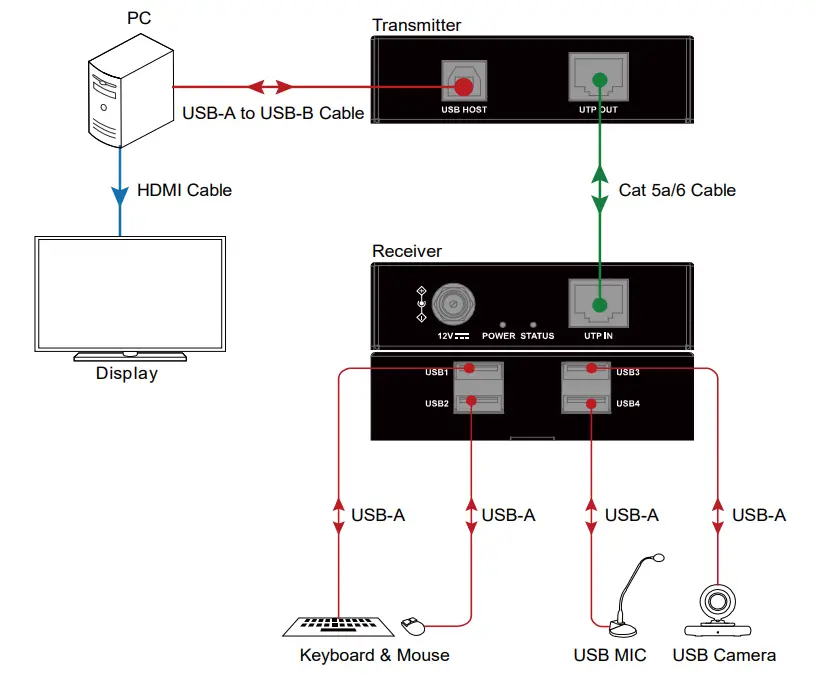 PC

Transmitter

USB HOST

UTP OUT

USB-A to USB-B Cable

HDMI Cable

Cat 5a/6 Cable

Receiver

12V

POWER STATUS

UTP IN

Display

USB1

USB2

USB3

USB4

USB-A

USB-A

USB-A

USB-A

Keyboard & Mouse

USB MIC

USB Camera