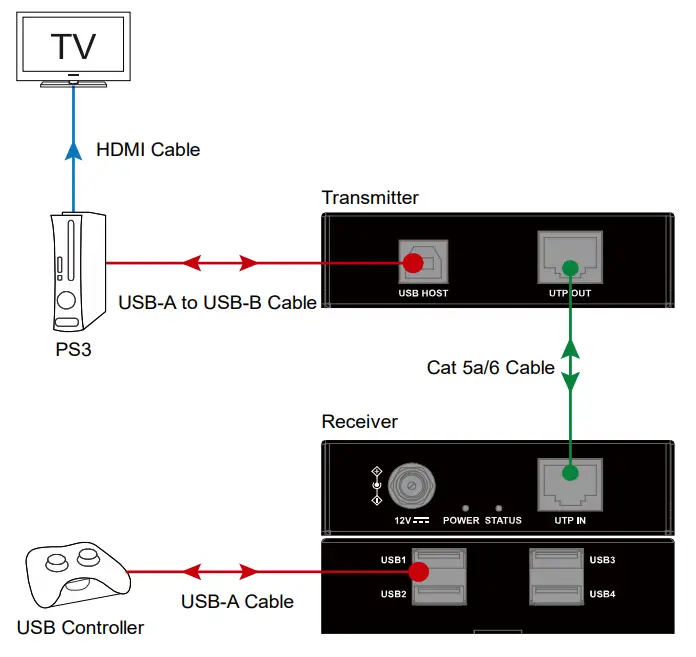 TV

HDMI Cable

Transmitter

USB HOST

UTP OUT

USB-A to USB-B Cable

PS3

Cat 5a/6 Cable

Receiver

12V

POWER

STATUS

UTP IN

USB1

USB2

USB3

USB4

USB-A Cable

USB Controller