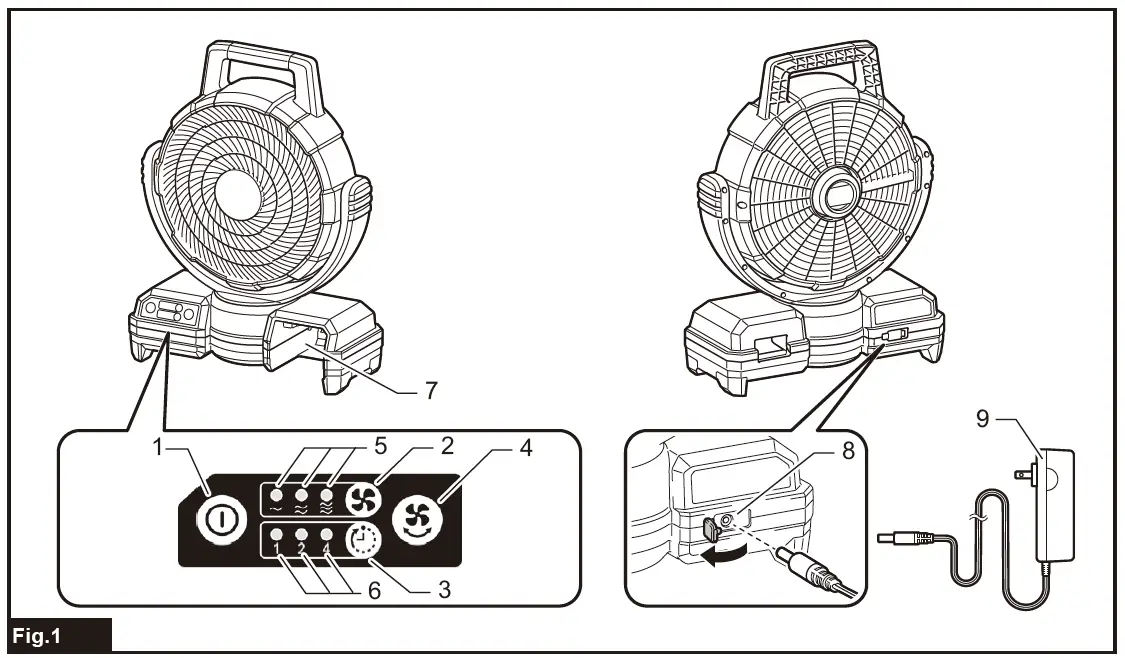 7

1
5
2
4
1
2
4
6
3

8
9

Fig.1