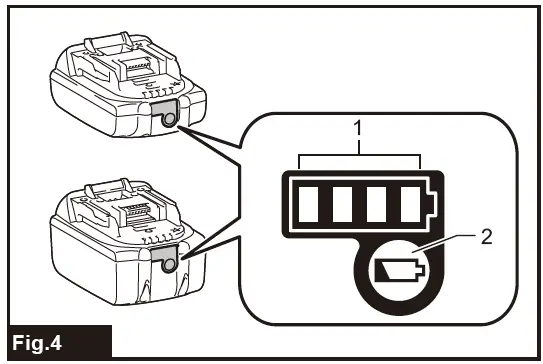 1

2

Fig.4