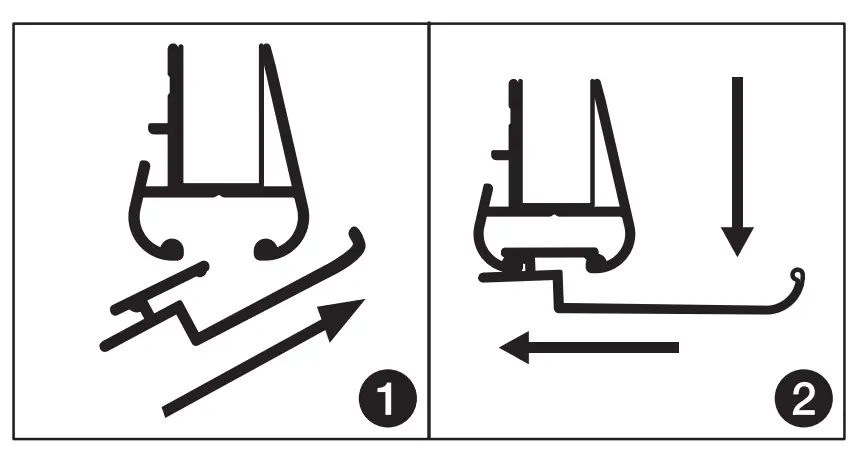 1

2