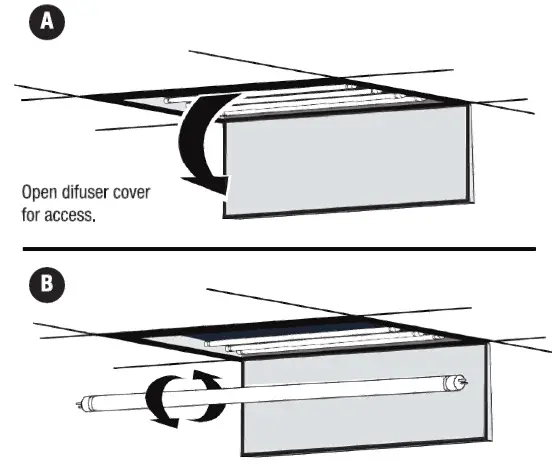 A

Open difuser cover for access.

B