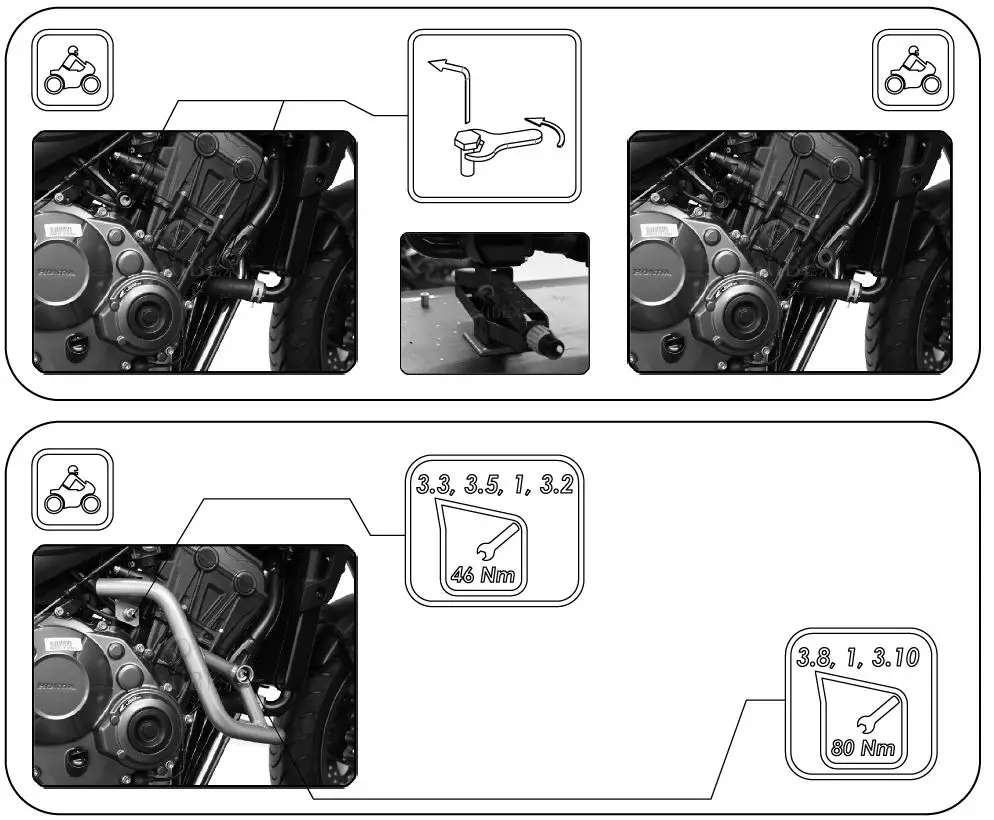 HONDA

HONDA

3.3, 3.5, 1, 3.2

46 Nm

HONDA

3.8, 1, 3.10

80 Nm