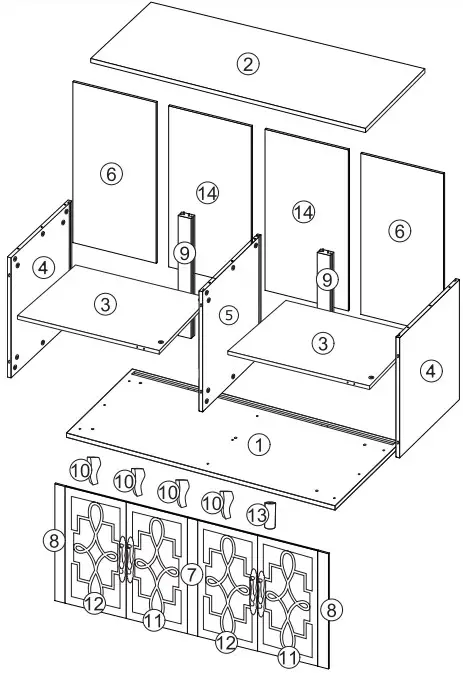 2
6
14
14
6
4
9
9
3
5
3
4
1
10
10
10
10
13
8
7
8
12
11
12
11