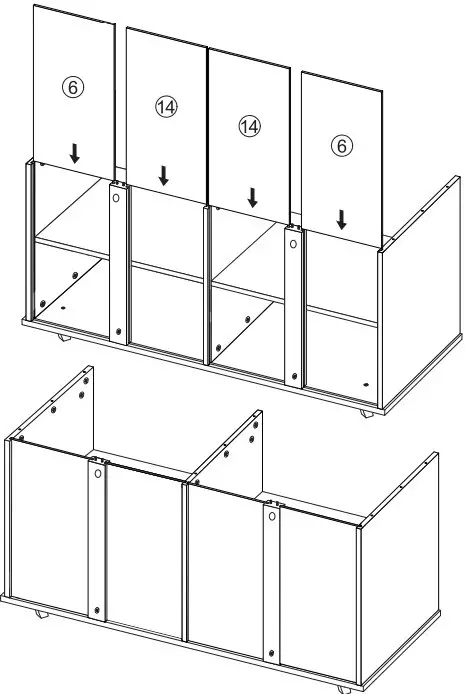 6

14

14

6