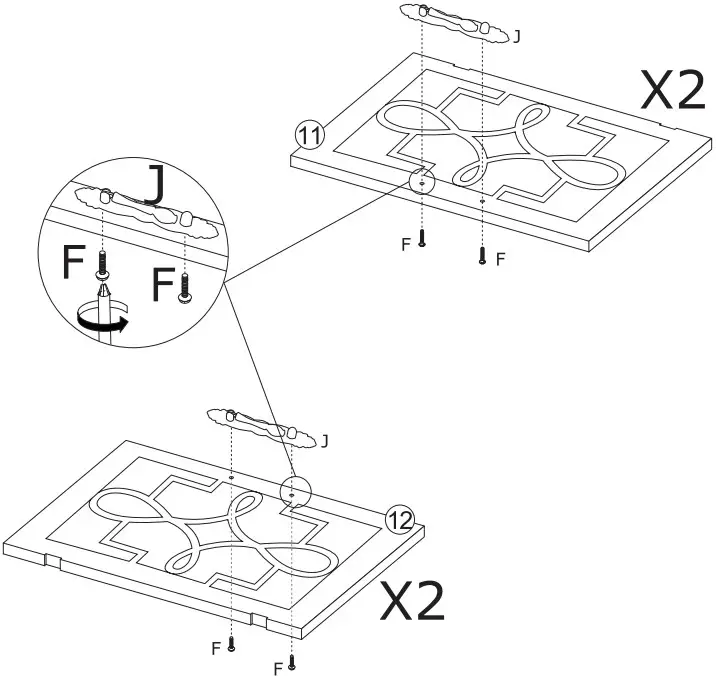 J
X2
11
J
F
F
F
F
J
12
X2
F
F