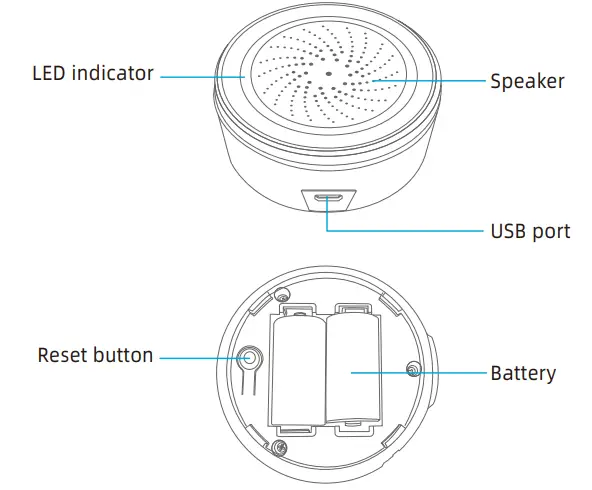 LED indicator

Speaker

USB port

Reset button

Battery