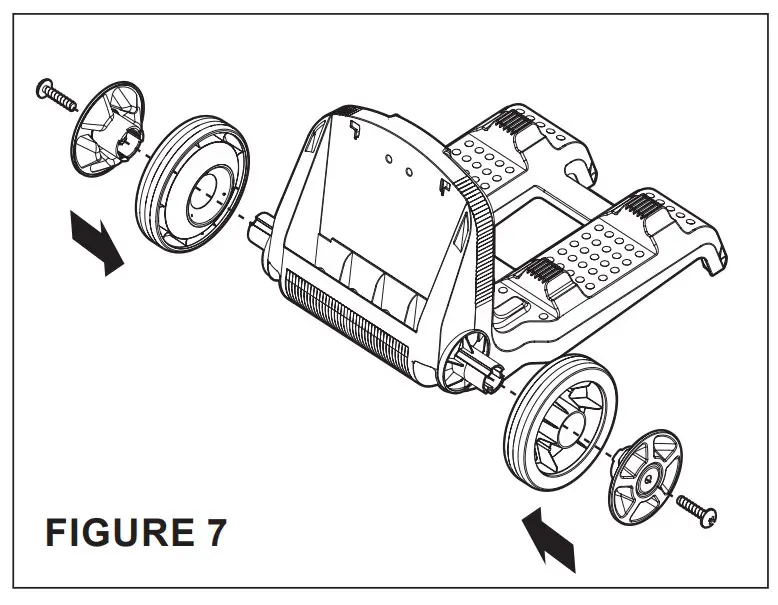 FIGURE 7