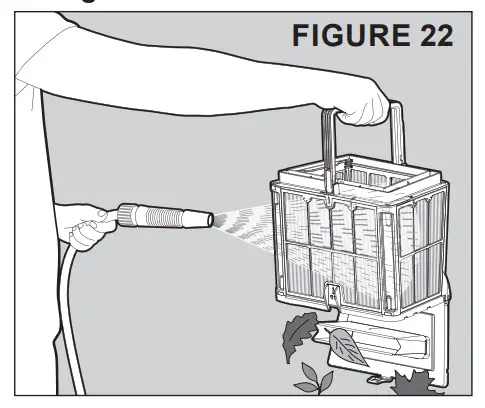 FIGURE 22