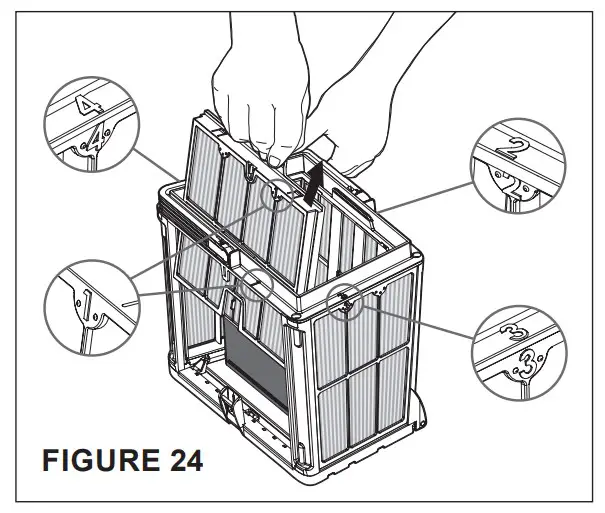 4
4
2
2
1
3
3
FIGURE 24