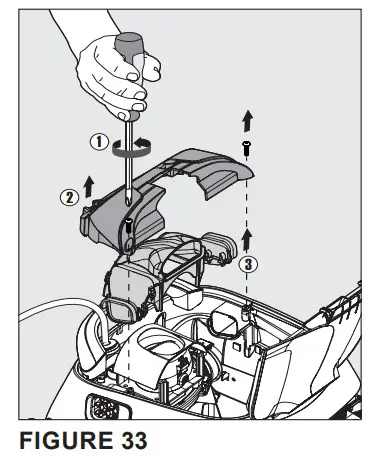 1
2
3
FIGURE 33