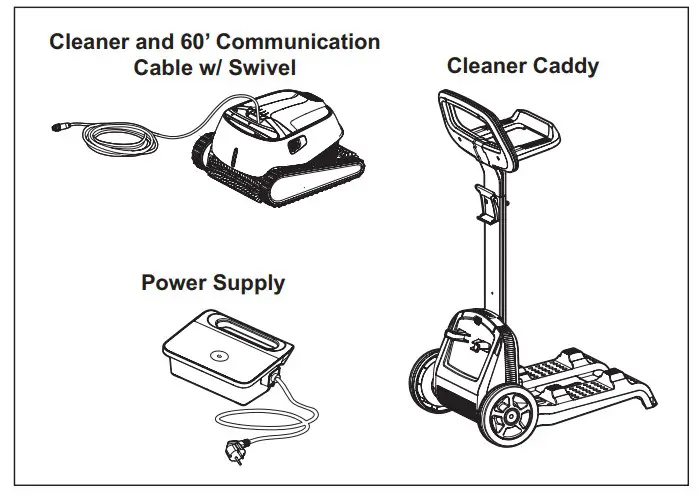 Cleaner and 60’ Communication Cable w/ Swivel

Cleaner Caddy

Power Supply