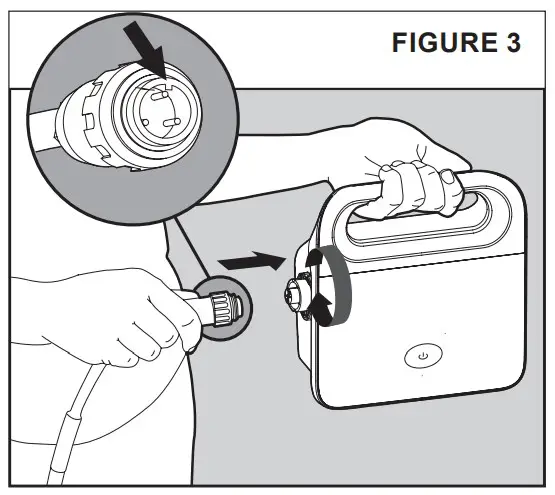 FIGURE 3