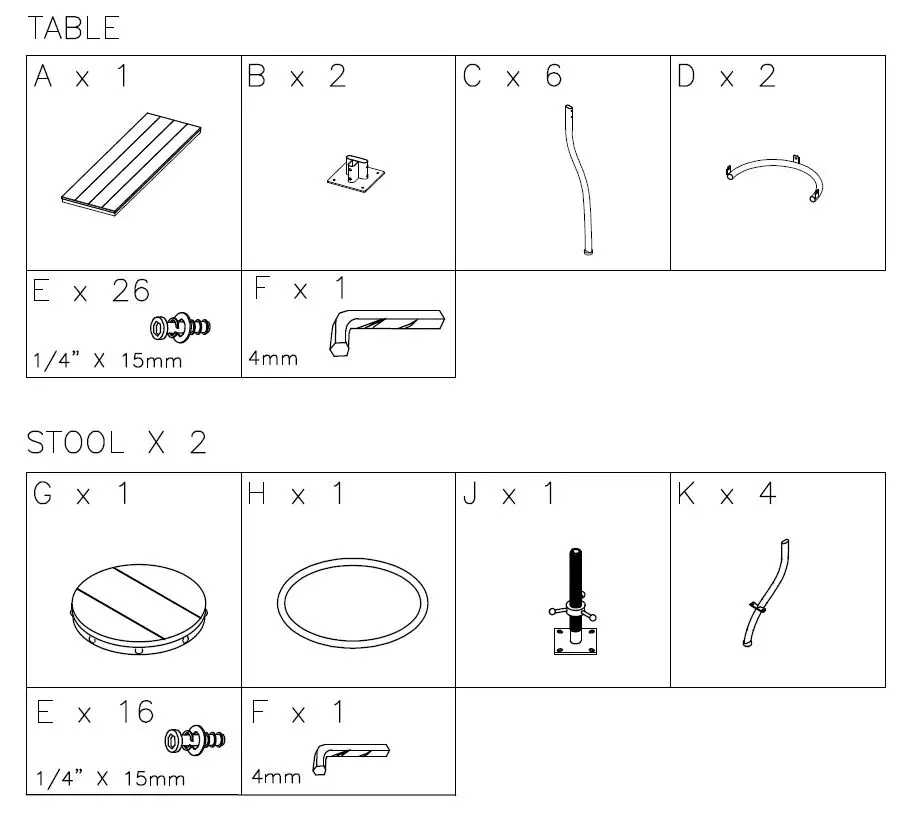 TABLE

| A x 1 | B x 2 | C x 6 | D x 2 |
|---|---|---|---|
| E x 26 1/4" X 15mm | F x 1 4mm | | |

STOOL X 2

| G x 1 | H x 1 | J x 1 | K x 4 |
|---|---|---|---|
| E x 16 1/4" X 15mm | F x 1 4mm | | |