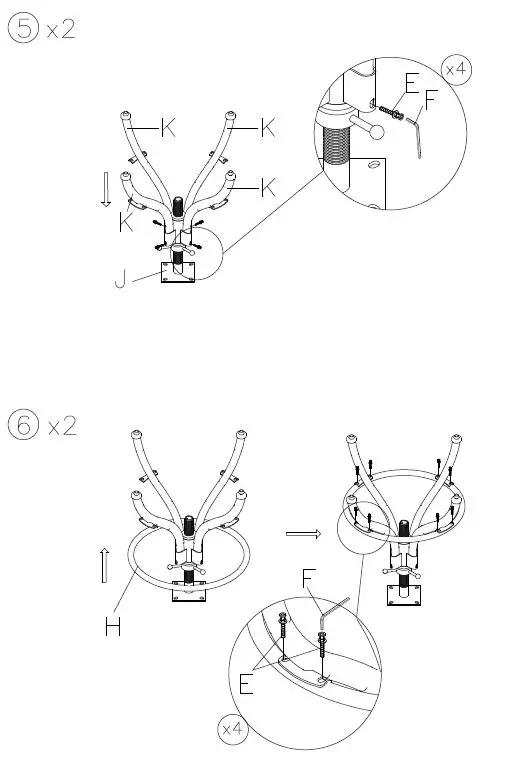 ⑤ x2

x4
E
F
K
K
K
K
J

⑥ x2

H
F
E
x4