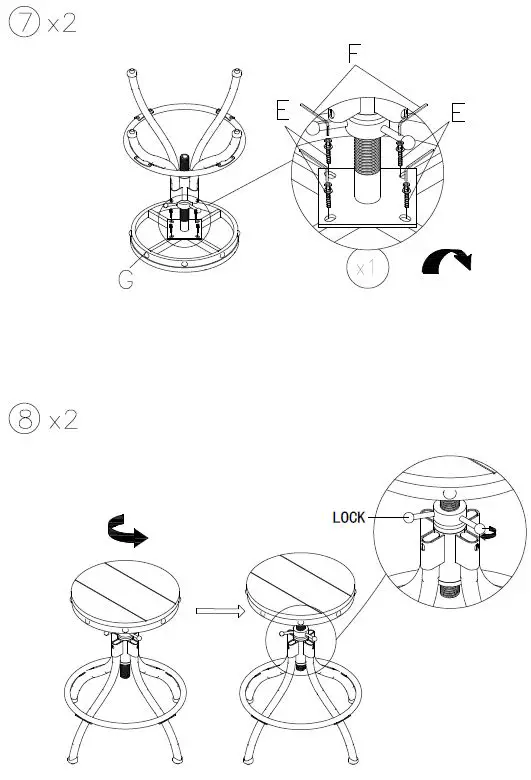 ⑦ x2

F

E

E

G

x1

⑧ x2

LOCK