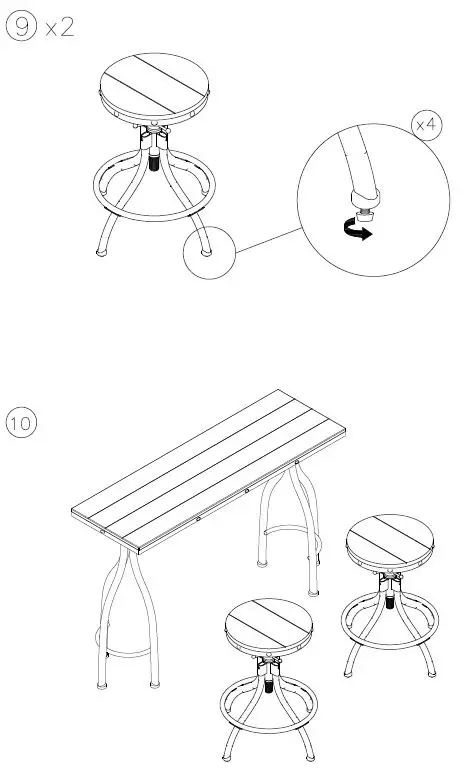 9 x2

x4

10