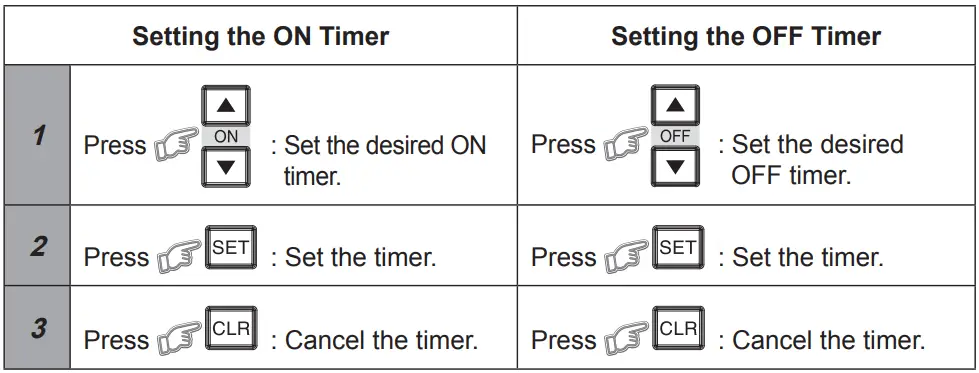 | | Setting the ON Timer | Setting the OFF Timer |
|---|---|---|
| 1 | Press ▲ ON ▼ : Set the desired ON timer. | Press ▲ OFF ▼ : Set the desired OFF timer. |
| 2 | Press SET : Set the timer. | Press SET : Set the timer. |
| 3 | Press CLR : Cancel the timer. | Press CLR : Cancel the timer. |