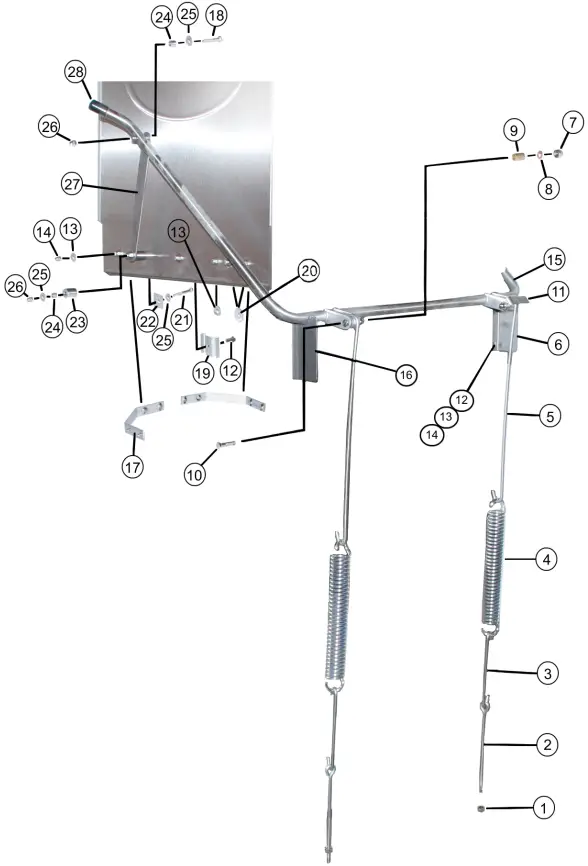 24
25
18
28
26
27
9
7
8
14
13
13
20
15
11
26
25
24
23
22
25
21
19
12
6
16
12
13
14
5
17
10
4
3
2
1