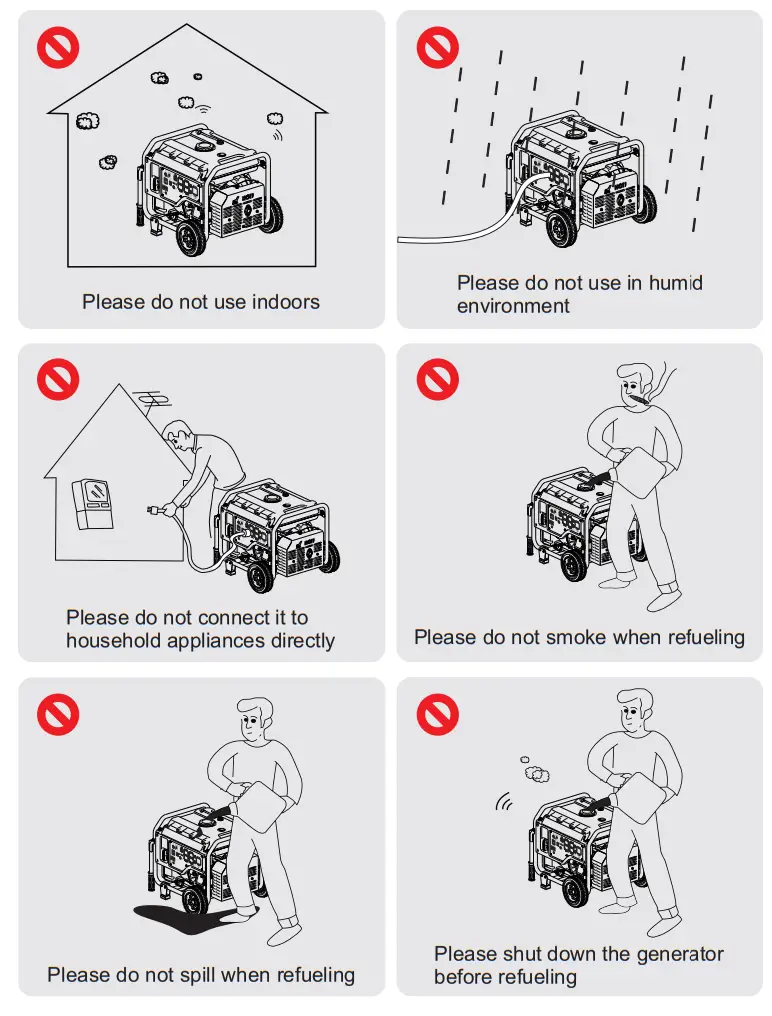 Please do not use indoors

Please do not use in humid environment

Please do not connect it to household appliances directly

Please do not smoke when refueling

Please do not spill when refueling

Please shut down the generator before refueling