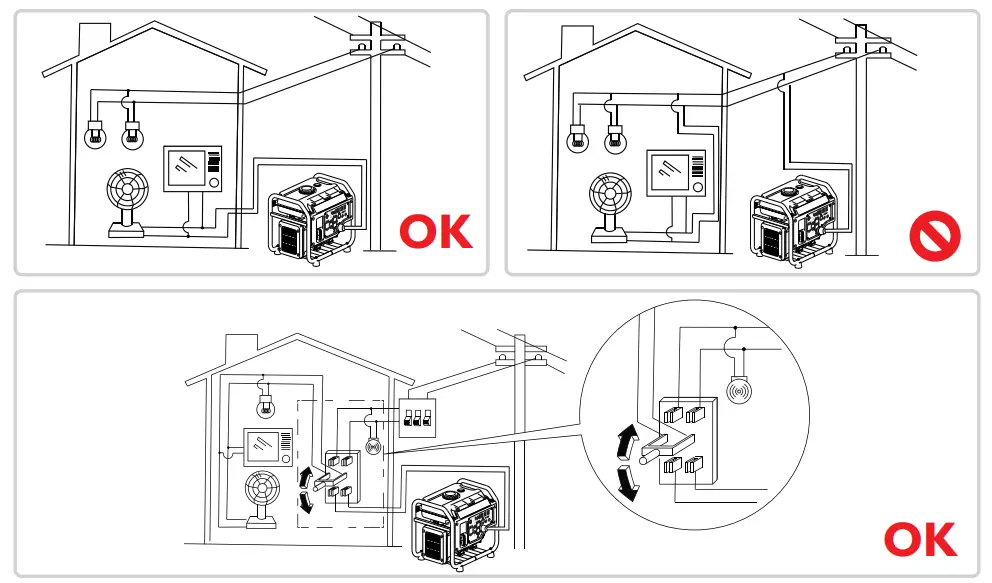 OK

OK