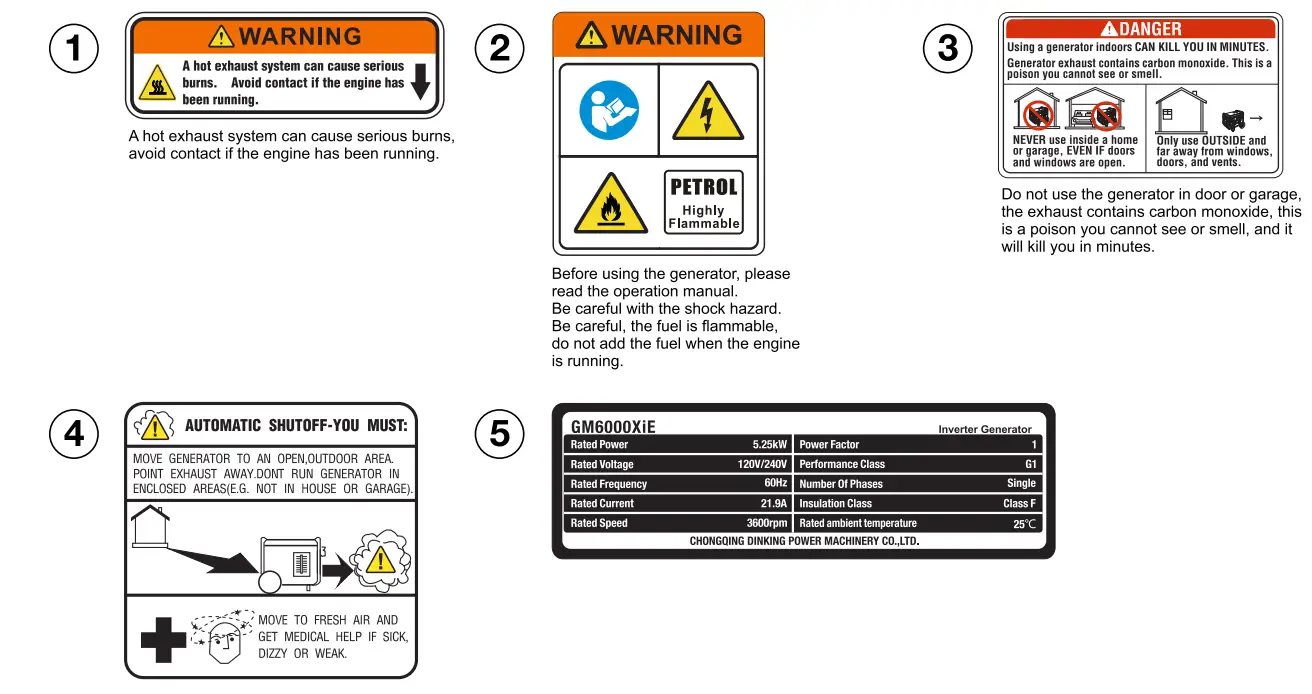 1

WARNING

A hot exhaust system can cause serious burns. Avoid contact if the engine has been running.

A hot exhaust system can cause serious burns, avoid contact if the engine has been running.

2

WARNING

PETROL
Highly Flammable

Before using the generator, please read the operation manual.
Be careful with the shock hazard.
Be careful, the fuel is flammable, do not add the fuel when the engine is running.

3

DANGER

Using a generator indoors CAN KILL YOU IN MINUTES.

Generator exhaust contains carbon monoxide. This is a poison you cannot see or smell.

NEVER use inside a home or garage, EVEN IF doors and windows are open.

Only use OUTSIDE and far away from windows, doors, and vents.

Do not use the generator in door or garage, the exhaust contains carbon monoxide, this is a poison you cannot see or smell, and it will kill you in minutes.

4

AUTOMATIC SHUTOFF-YOU MUST:

MOVE GENERATOR TO AN OPEN,OUTDOOR AREA. POINT EXHAUST AWAY.DONT RUN GENERATOR IN ENCLOSED AREAS(E.G. NOT IN HOUSE OR GARAGE).

MOVE TO FRESH AIR AND GET MEDICAL HELP IF SICK, DIZZY OR WEAK.

5

GM6000XiE Inverter Generator

| Rated Power | 5.25kW | Power Factor | 1 |
|---|---|---|---|
| Rated Voltage | 120V/240V | Performance Class | G1 |
| Rated Frequency | 60Hz | Number Of Phases | Single |
| Rated Current | 21.9A | Insulation Class | Class F |
| Rated Speed | 3600rpm | Rated ambient temperature | 25℃ |

CHONGQING DINKING POWER MACHINERY CO.,LTD.