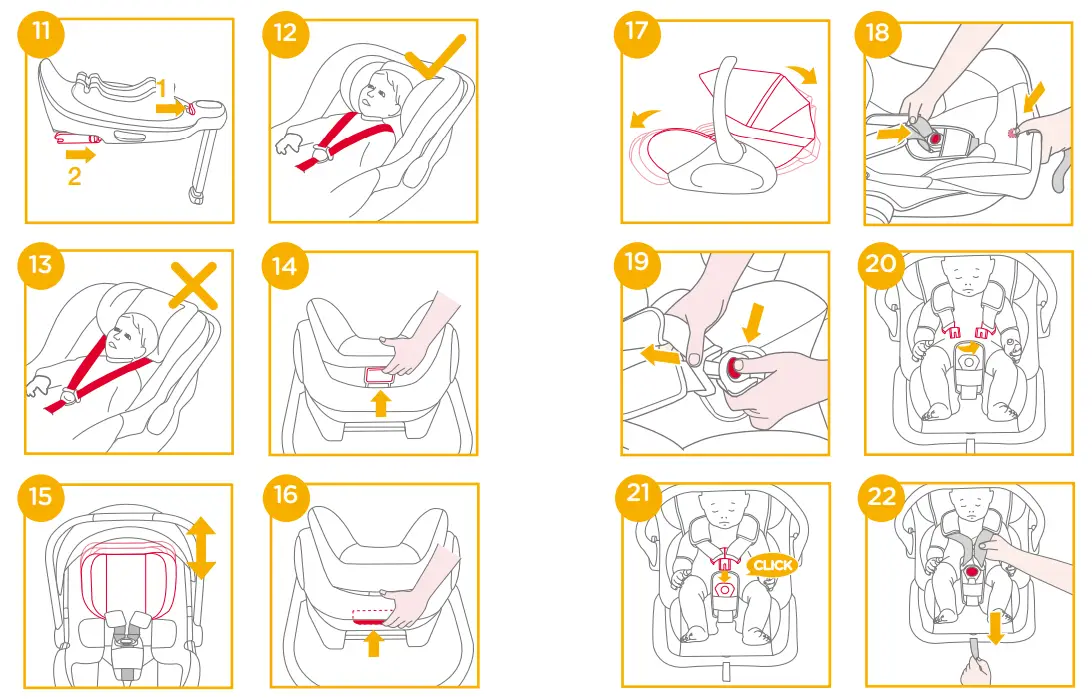 11
1
2
12
13
14
15
16
17
18
19
20
21
CLICK
22