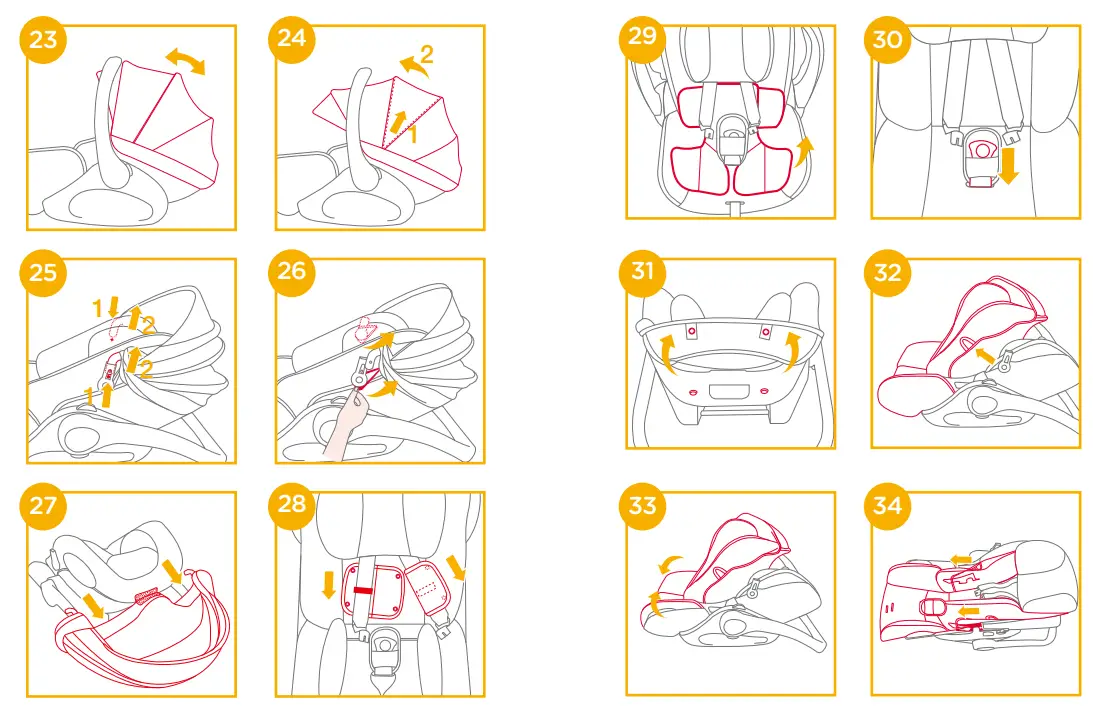 23

24
2
1

25
1
2
2
1

26

27

28

29

30

31

32

33

34