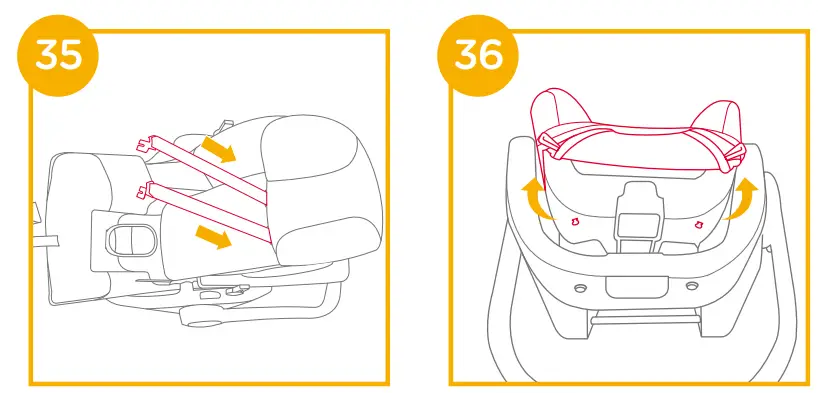 35

36