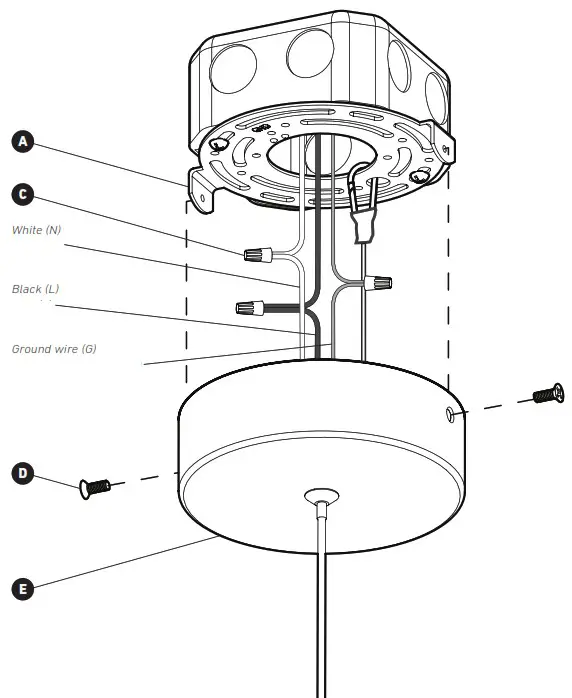 A

C

White (N)

Black (L)

Ground wire (G)

D

E